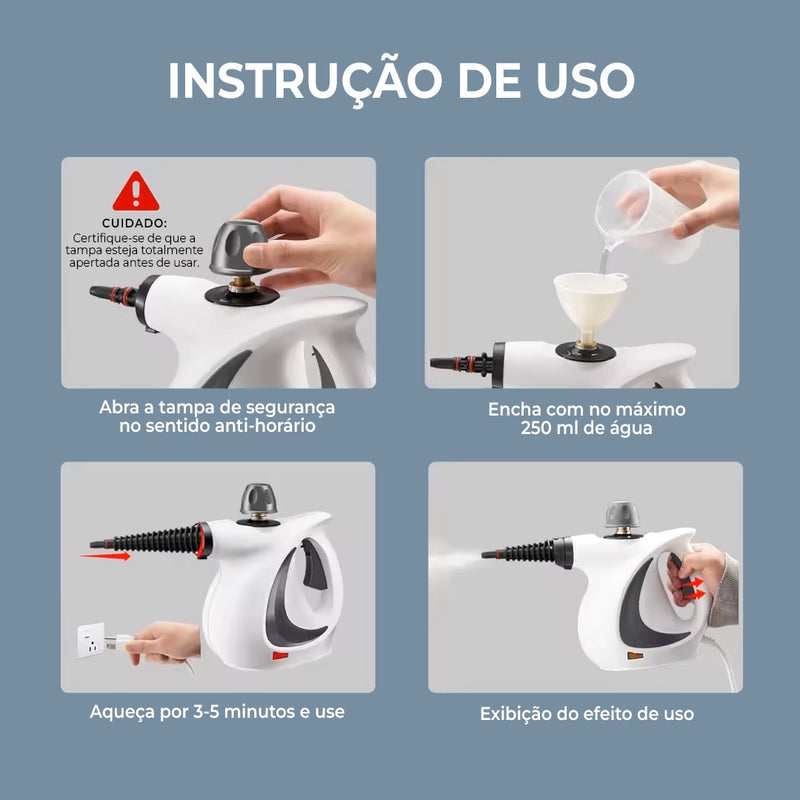 INSTRUÇÃO DE USO

CUIDADO:
Certifique-se de que a tampa esteja totalmente apertada antes de usar.

Abra a tampa de segurança no sentido anti-horário

Encha com no máximo 250 ml de água

Aqueça por 3-5 minutos e use

Exibição do efeito de uso